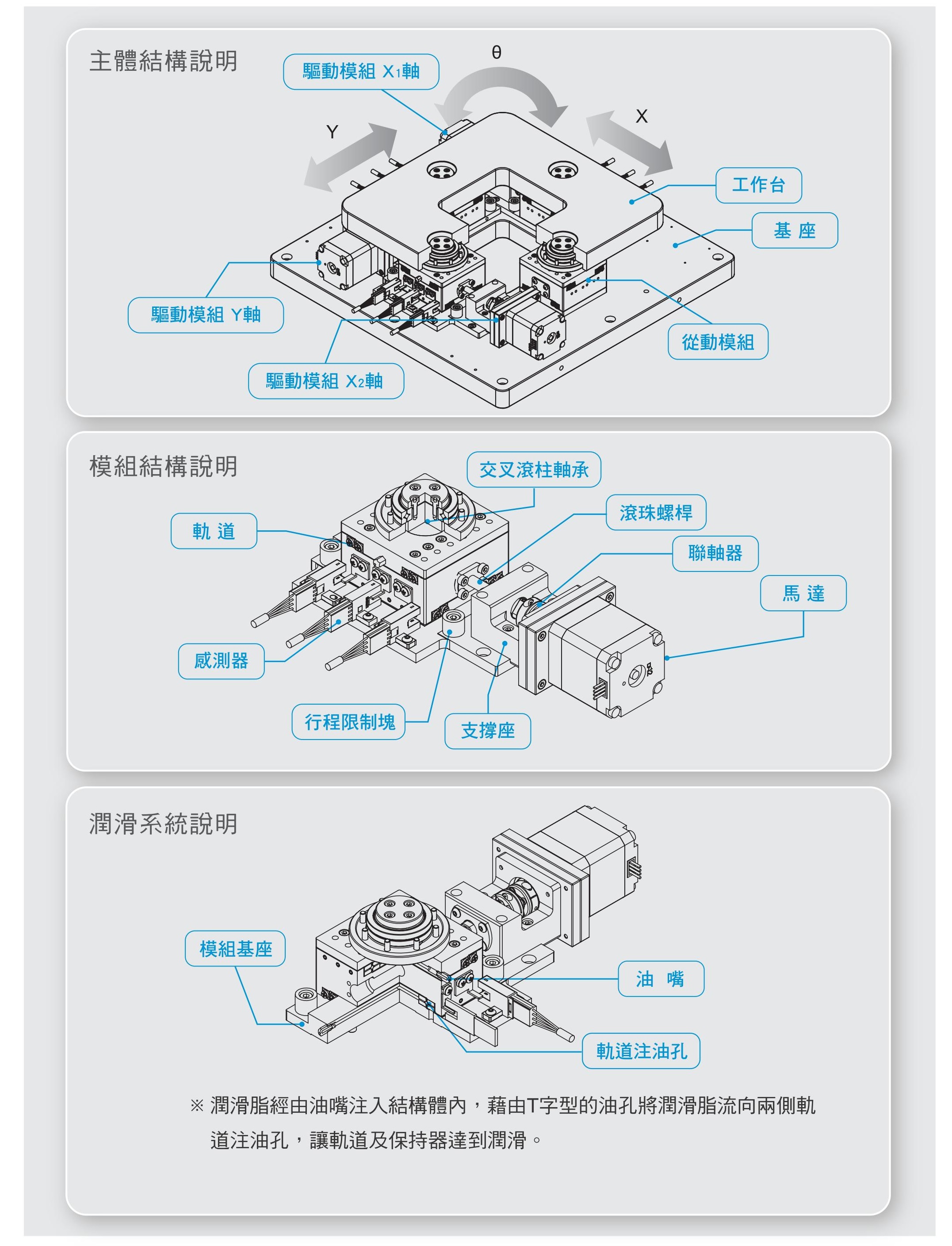 主體結構說明

驅動模組 $X_1$軸

θ

Y

X

工作台

基 座

驅動模組 Y軸

從動模組

驅動模組 $X_2$軸

模組結構說明

交叉滾柱軸承

軌 道

滾珠螺桿

聯軸器

馬 達

感測器

行程限制塊

支撐座

潤滑系統說明

模組基座

油 嘴

軌道注油孔

※ 潤滑脂經由油嘴注入結構體內，藉由T字型的油孔將潤滑脂流向兩側軌道注油孔，讓軌道及保持器達到潤滑。